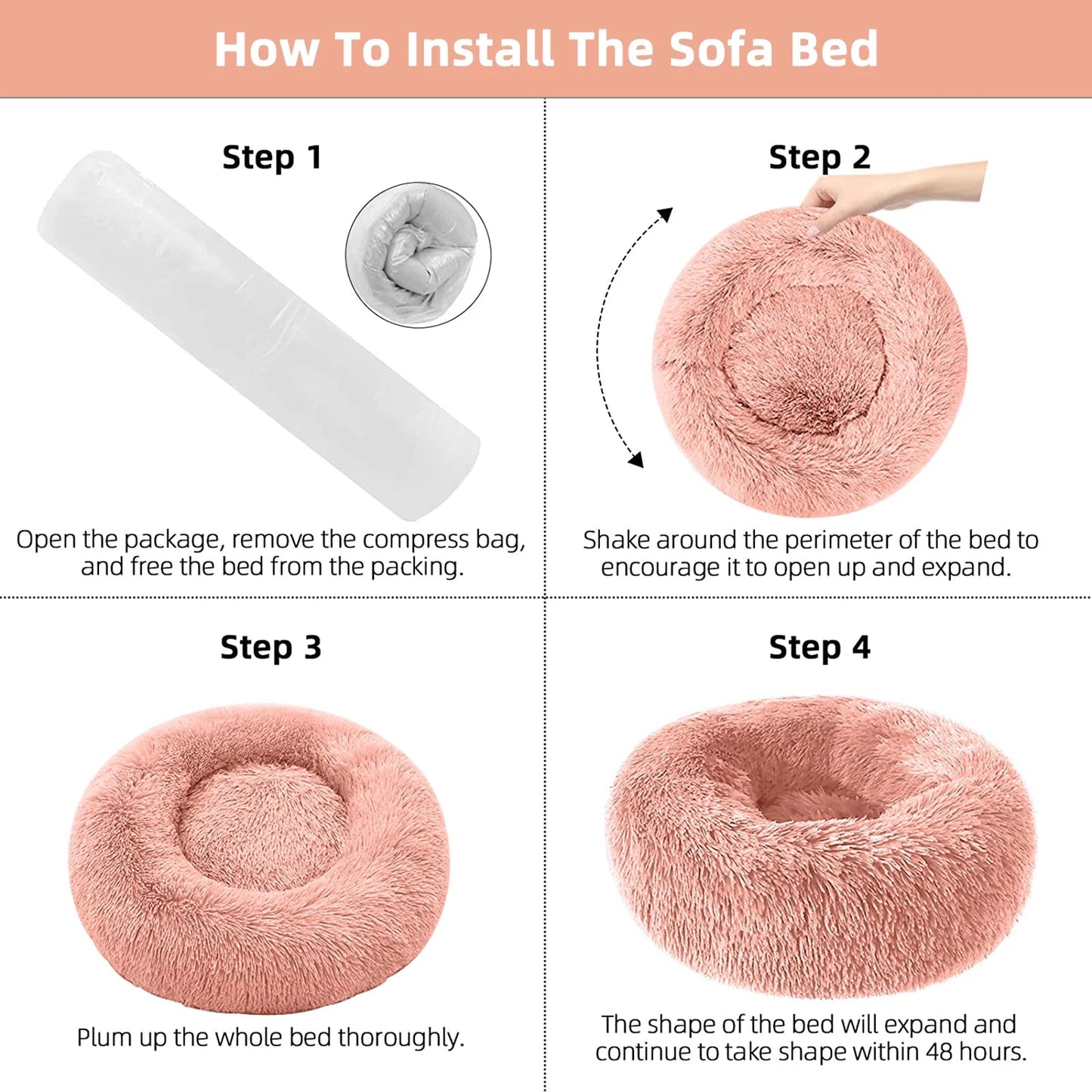 How To Install The Sofa Bed

Step 1

Open the package, remove the compress bag, and free the bed from the packing.

Step 2

Shake around the perimeter of the bed to encourage it to open up and expand.

Step 3

Plum up the whole bed thoroughly.

Step 4

The shape of the bed will expand and continue to take shape within 48 hours.